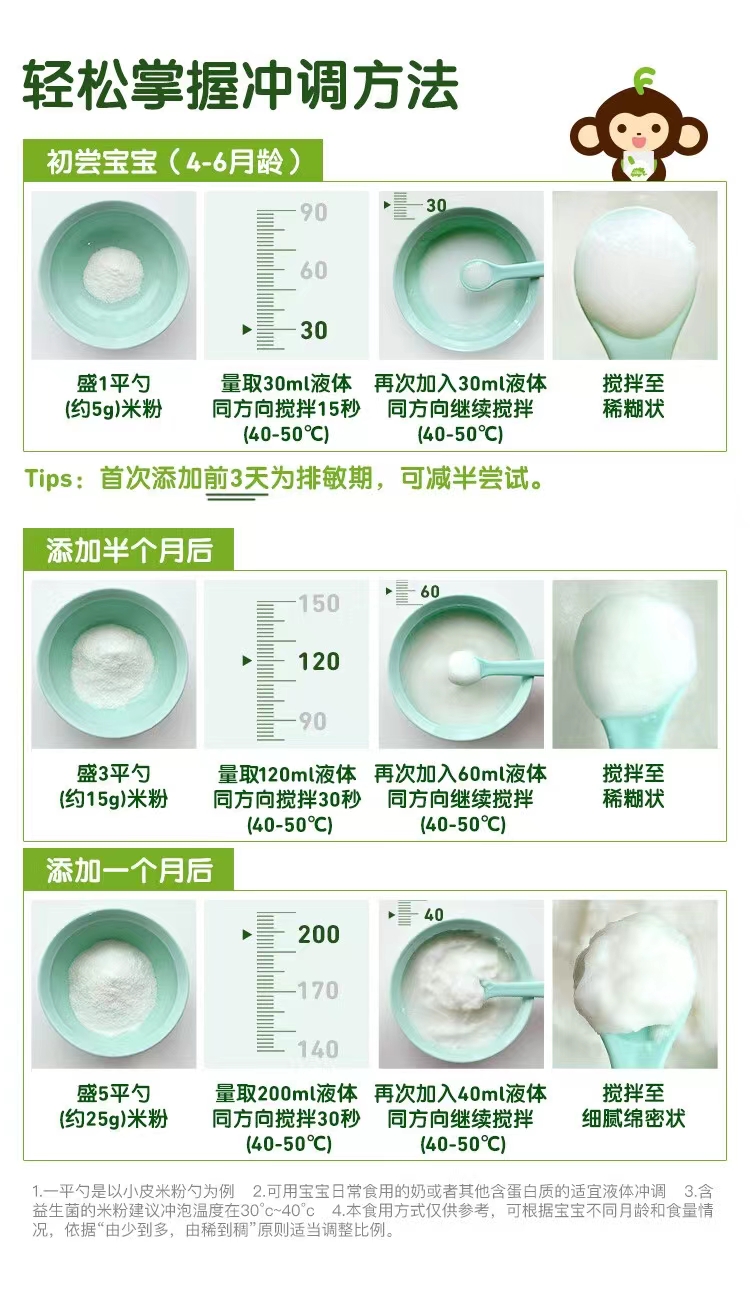 轻松掌握冲调方法

初尝宝宝（4-6月龄）

90
60
30

30

盛1平勺
(约5g)米粉

量取30ml液体
同方向搅拌15秒
(40-50℃)

再次加入30ml液体
同方向继续搅拌
(40-50℃)

搅拌至
稀糊状

Tips：首次添加前3天为排敏期，可减半尝试。

添加半个月后

150
120
90

60

盛3平勺
(约15g)米粉

量取120ml液体
同方向搅拌30秒
(40-50℃)

再次加入60ml液体
同方向继续搅拌
(40-50℃)

搅拌至
稀糊状

添加一个月后

200
170
140

40

盛5平勺
(约25g)米粉

量取200ml液体
同方向搅拌30秒
(40-50℃)

再次加入40ml液体
同方向继续搅拌
(40-50℃)

搅拌至
细腻绵密状

1.一平勺是以小皮米粉勺为例 2.可用宝宝日常食用的奶或者其他含蛋白质的适宜液体冲调 3.含益生菌的米粉建议冲泡温度在30°c~40°c 4.本食用方式仅供参考，可根据宝宝不同月龄和食量情况，依据“由少到多，由稀到稠”原则适当调整比例。