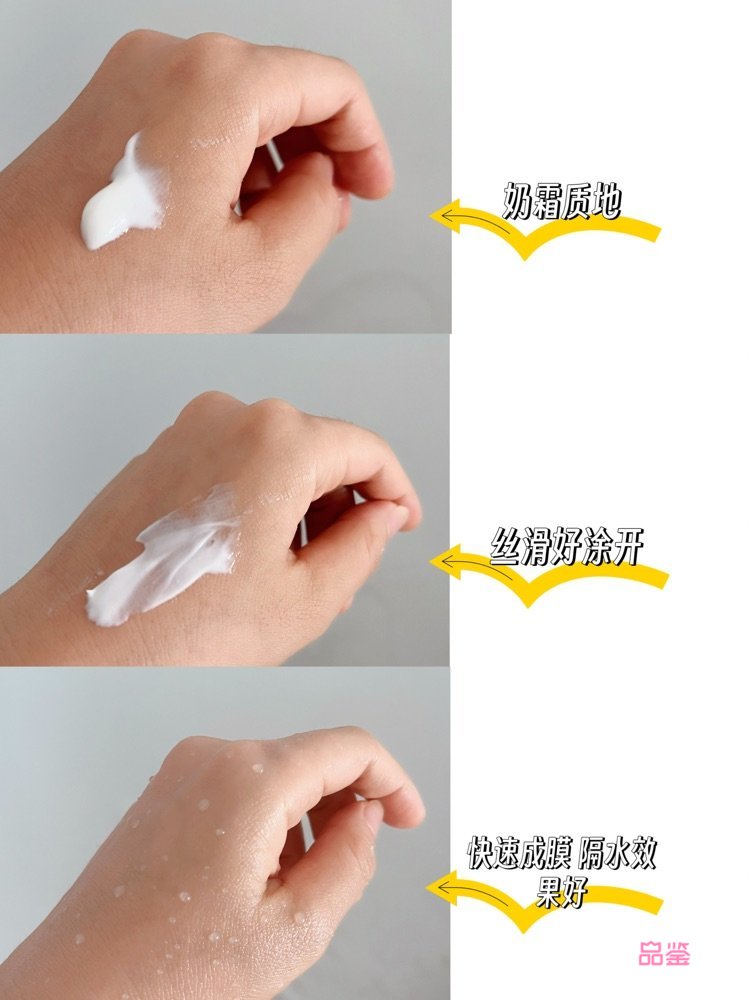 奶霜质地

丝滑好涂开

快速成膜 隔水效果好

品鉴