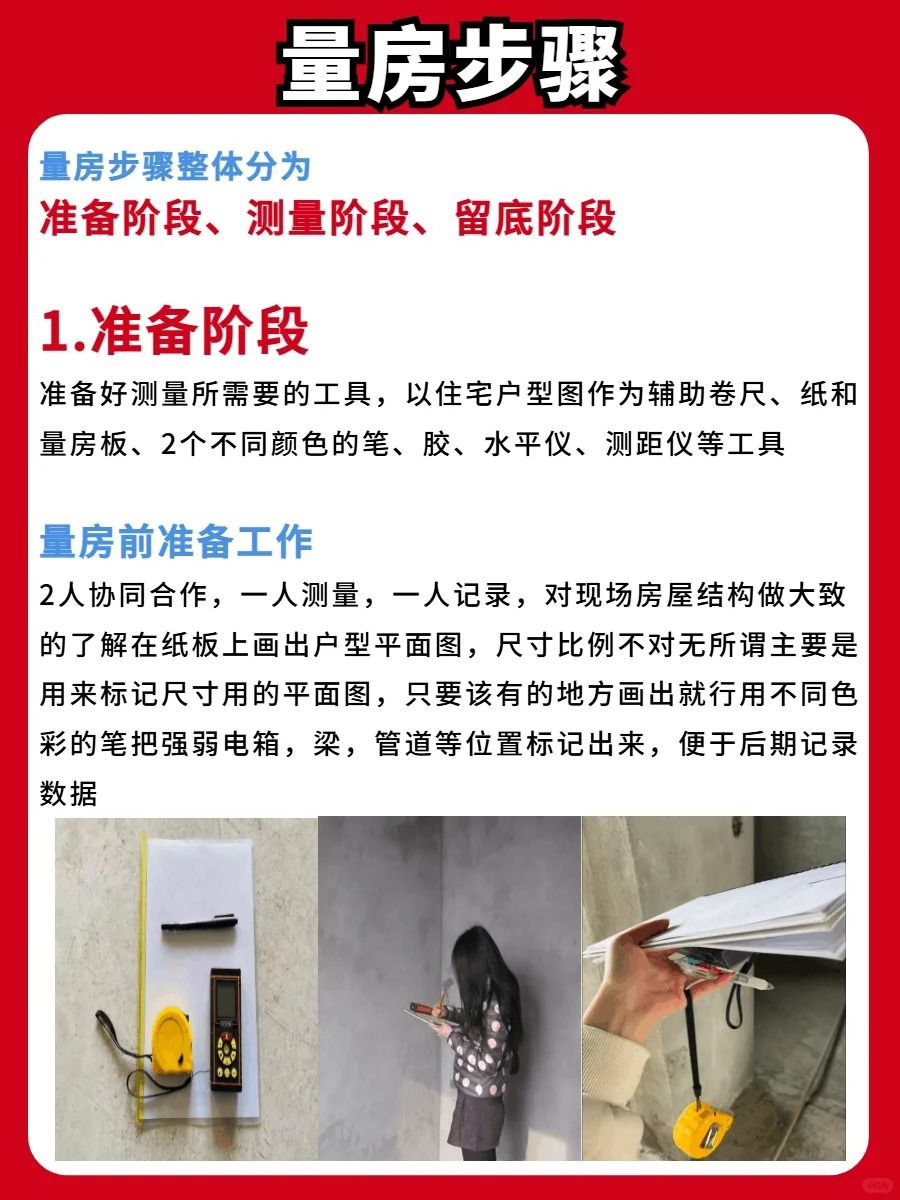 量房步骤

量房步骤整体分为
准备阶段、测量阶段、留底阶段

1.准备阶段

准备好测量所需要的工具，以住宅户型图作为辅助卷尺、纸和量房板、2个不同颜色的笔、胶、水平仪、测距仪等工具

量房前准备工作

2人协同合作，一人测量，一人记录，对现场房屋结构做大致的了解在纸板上画出户型平面图，尺寸比例不对无所谓主要是用来标记尺寸用的平面图，只要该有的地方画出就行用不同色彩的笔把强弱电箱，梁，管道等位置标记出来，便于后期记录数据